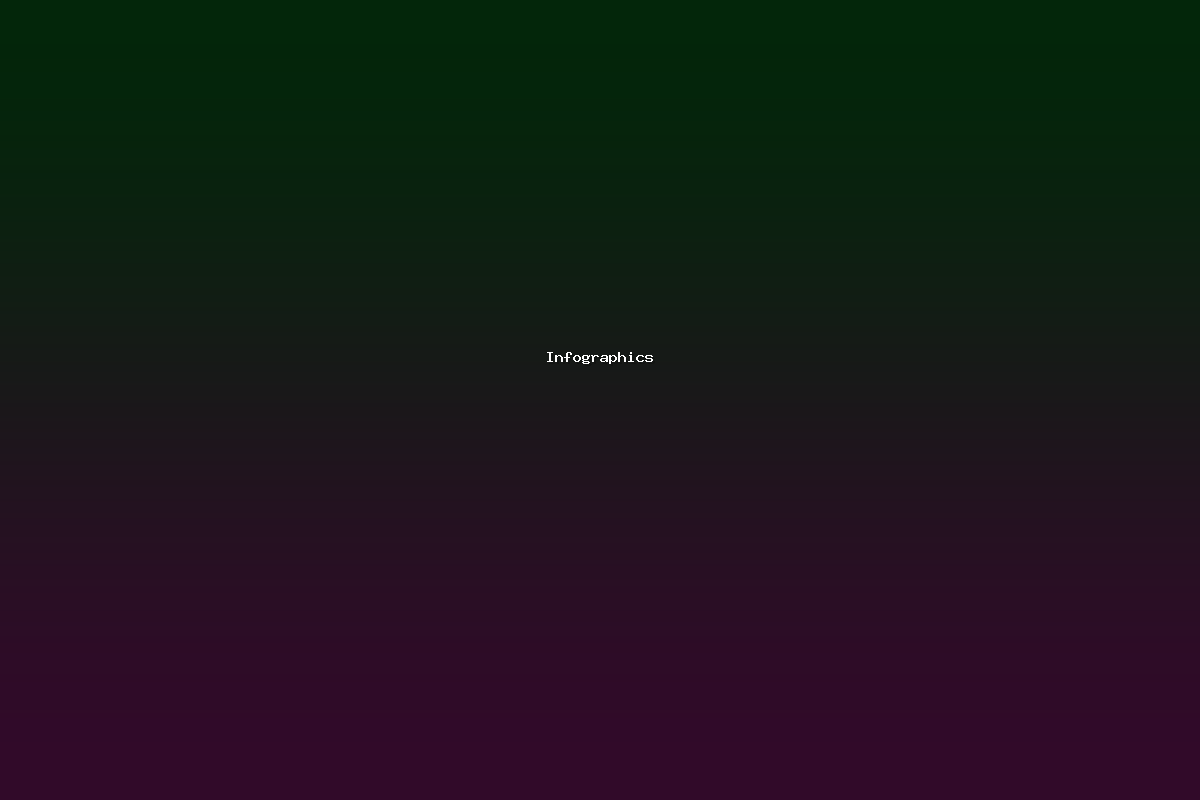 Infographics